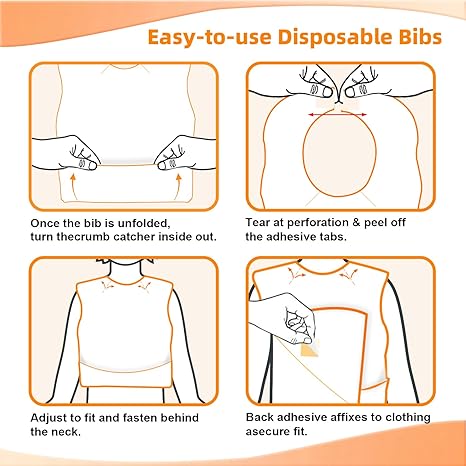 Easy-to-use Disposable Bibs

Once the bib is unfolded, turn thecrumb catcher inside out.

Tear at perforation & peel off the adhesive tabs.

Adjust to fit and fasten behind the neck.

Back adhesive affixes to clothing asecure fit.